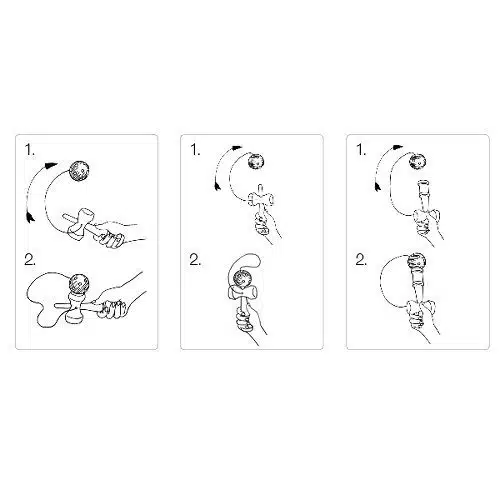 1.

2.

1.

2.

1.

2.